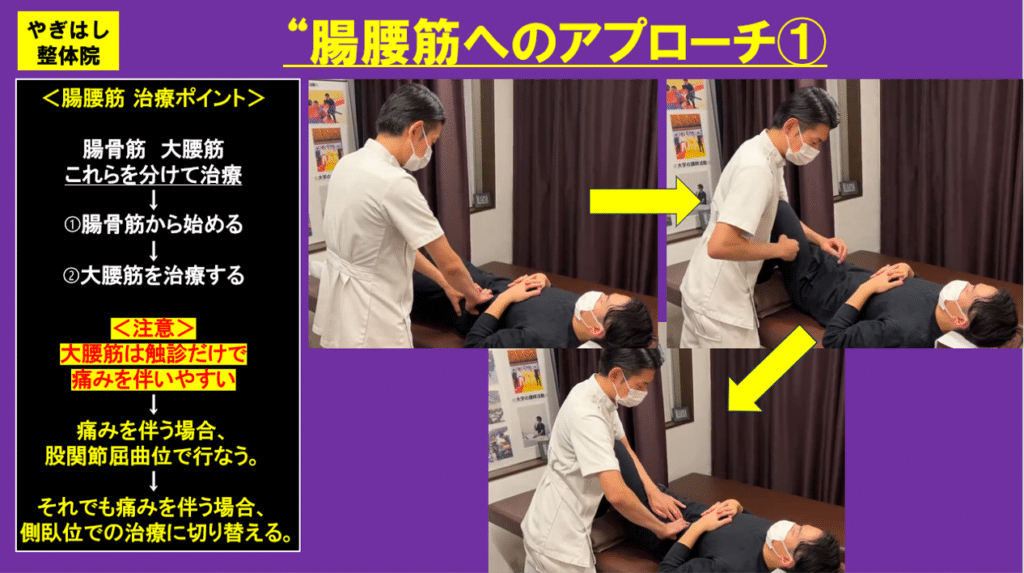 やぎはし
整体院

“腸腰筋へのアプローチ①

＜腸腰筋 治療ポイント＞

腸骨筋　大腰筋
これらを分けて治療
↓
①腸骨筋から始める
↓
②大腰筋を治療する

＜注意＞
大腰筋は触診だけで
痛みを伴いやすい
↓
痛みを伴う場合、
股関節屈曲位で行なう。
↓
それでも痛みを伴う場合、
側臥位での治療に切り替える。